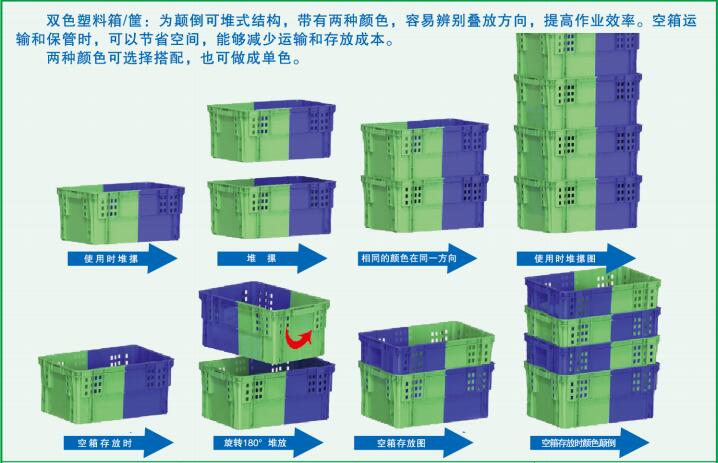 双色塑料箱/筐：为颠倒可堆式结构，带有两种颜色，容易辨别叠放方向，提高作业效率。空箱运输和保管时，可以节省空间，能够减少运输和存放成本。

两种颜色可选择搭配，也可做成单色。

使用时堆摞

堆 摞

相同的颜色在同一方向

使用时堆摞图

空箱存放时

旋转180° 堆放

空箱存放图

空箱存放时颜色颠倒